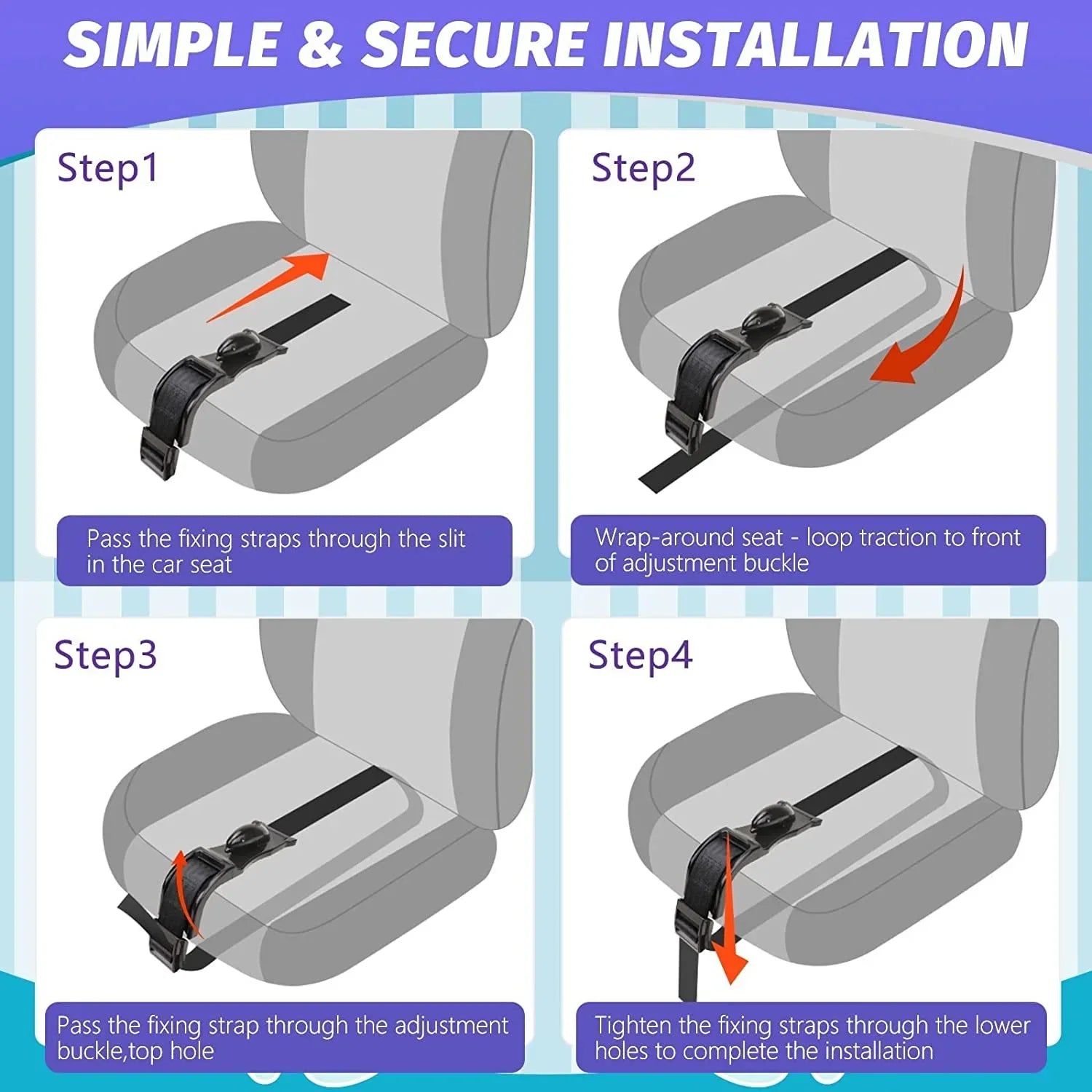 SIMPLE & SECURE INSTALLATION

Step1

Pass the fixing straps through the slit in the car seat

Step2

Wrap-around seat - loop traction to front of adjustment buckle

Step3

Pass the fixing strap through the adjustment buckle,top hole

Step4

Tighten the fixing straps through the lower holes to complete the installation